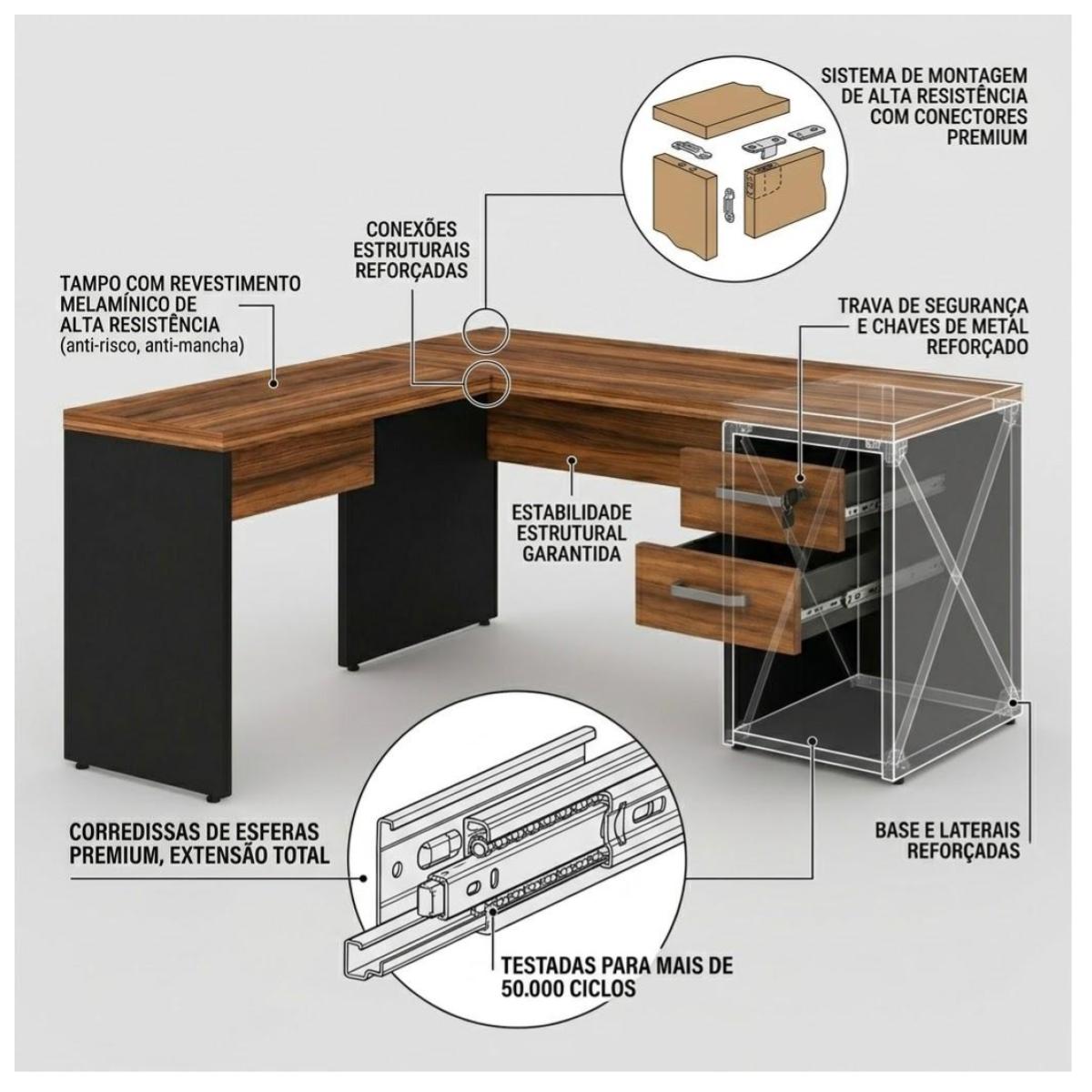 SISTEMA DE MONTAGEM DE ALTA RESISTÊNCIA COM CONECTORES PREMIUM

CONEXÕES ESTRUTURAIS REFORÇADAS

TAMPO COM REVESTIMENTO MELAMÍNICO DE ALTA RESISTÊNCIA
(anti-risco, anti-mancha)

TRAVA DE SEGURANÇA E CHAVES DE METAL REFORÇADO

ESTABILIDADE ESTRUTURAL GARANTIDA

CORREDISSAS DE ESFERAS PREMIUM, EXTENSÃO TOTAL

BASE E LATERAIS REFORÇADAS

TESTADAS PARA MAIS DE 50.000 CICLOS