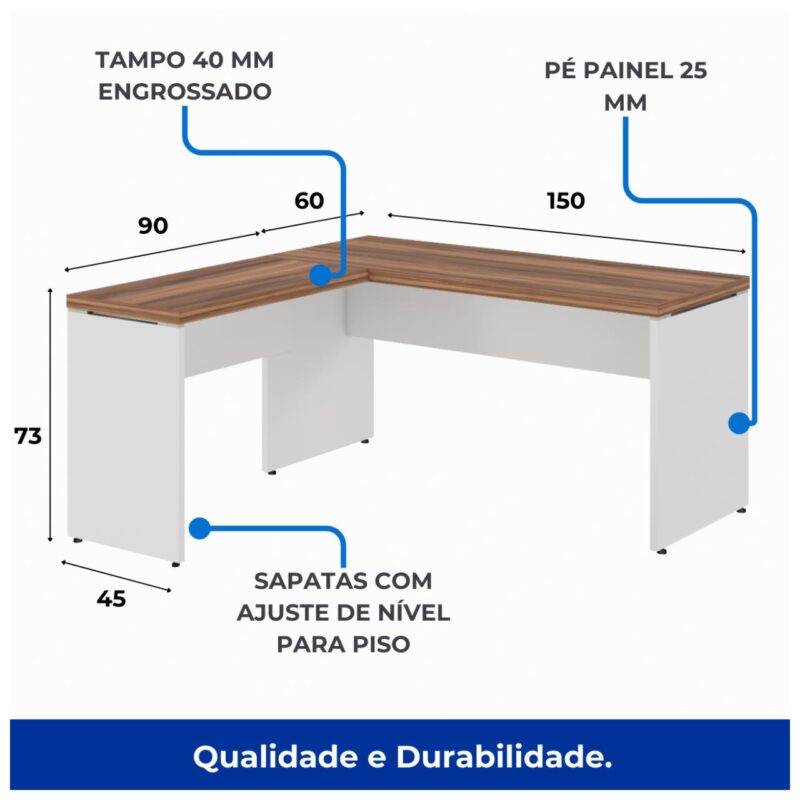 TAMPO 40 MM ENGROSSADO

PÉ PAINEL 25 MM

90

60

150

73

45

SAPATAS COM AJUSTE DE NÍVEL PARA PISO

Qualidade e Durabilidade.